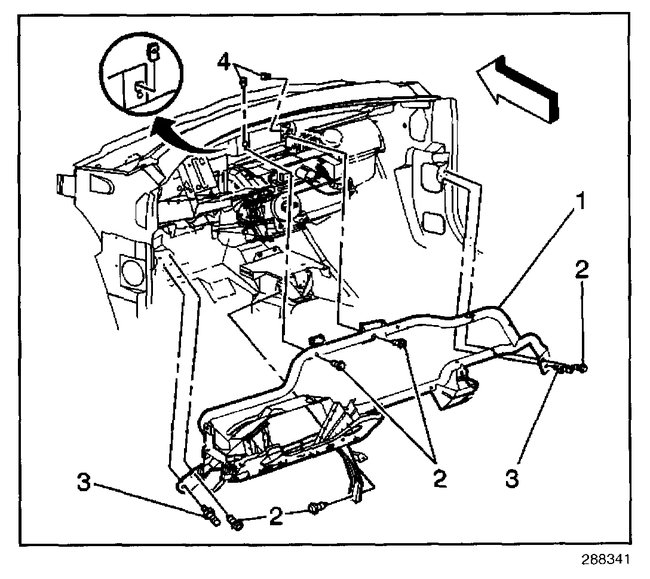 4
1
2
2
3
3
2
288341