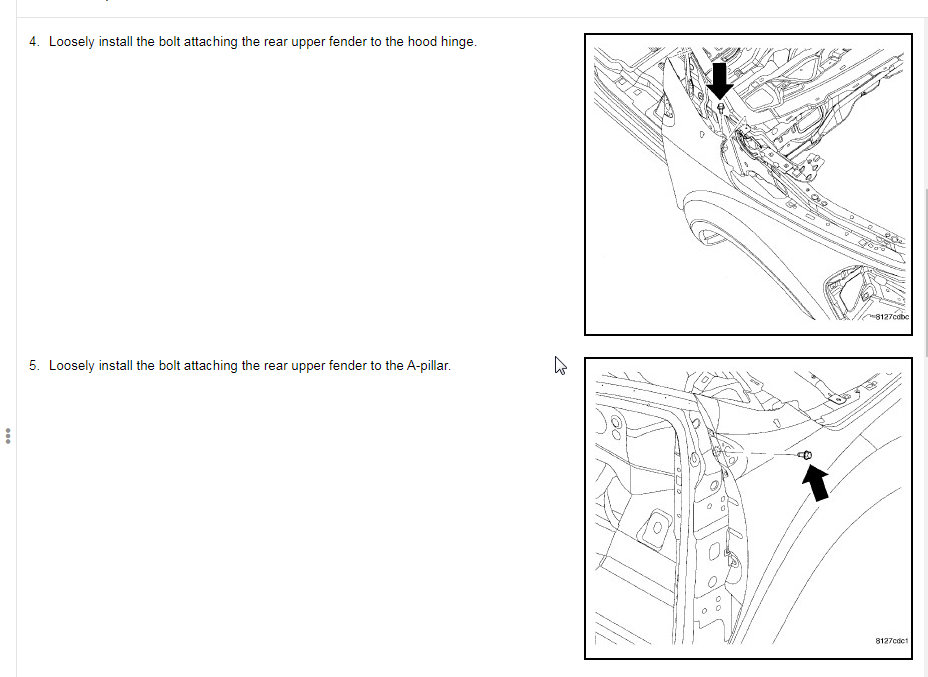 4. Loosely install the bolt attaching the rear upper fender to the hood hinge.

8127cdbc

5. Loosely install the bolt attaching the rear upper fender to the A-pillar.

8127cdc1