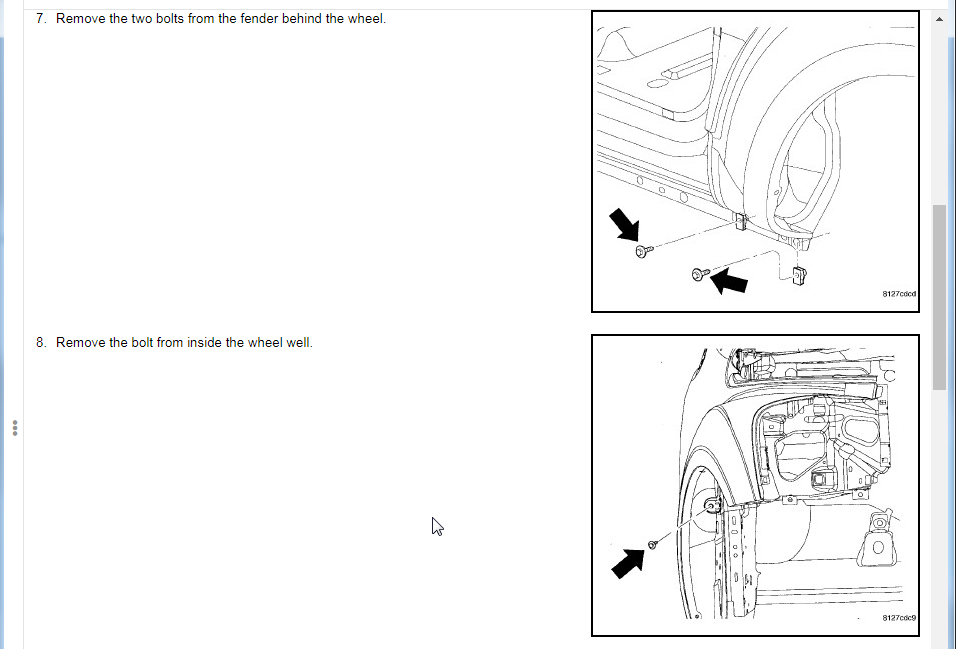 7. Remove the two bolts from the fender behind the wheel.

8127cdcd

8. Remove the bolt from inside the wheel well.

8127cdc9