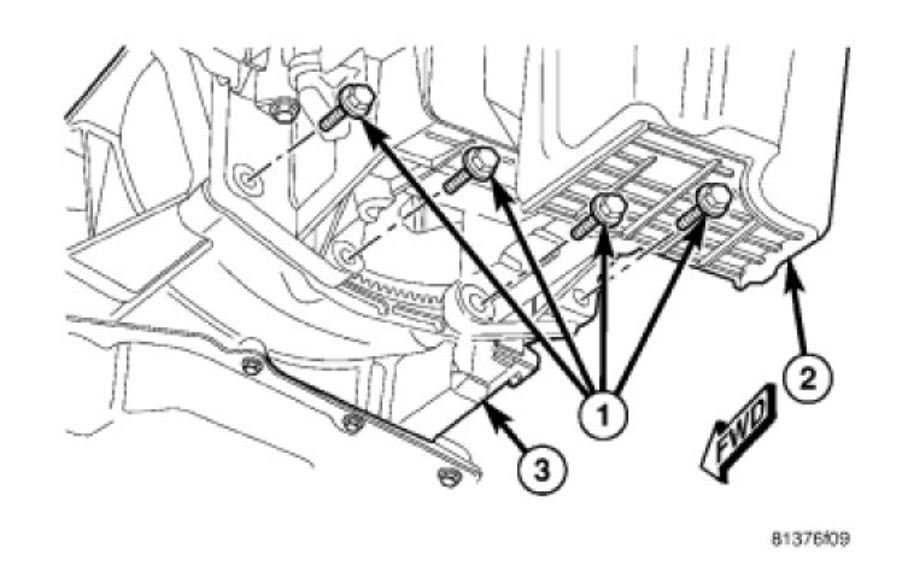 1
2
3
FWD
81376f09