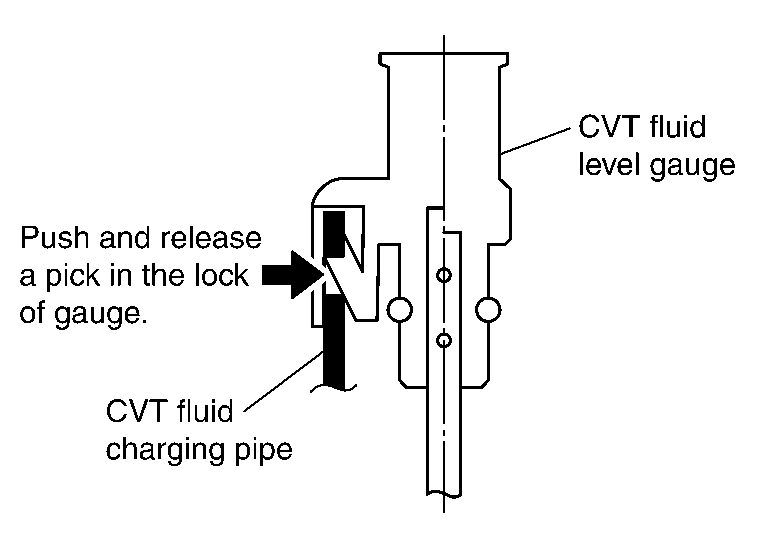 CVT fluid level gauge

Push and release a pick in the lock of gauge.

CVT fluid charging pipe