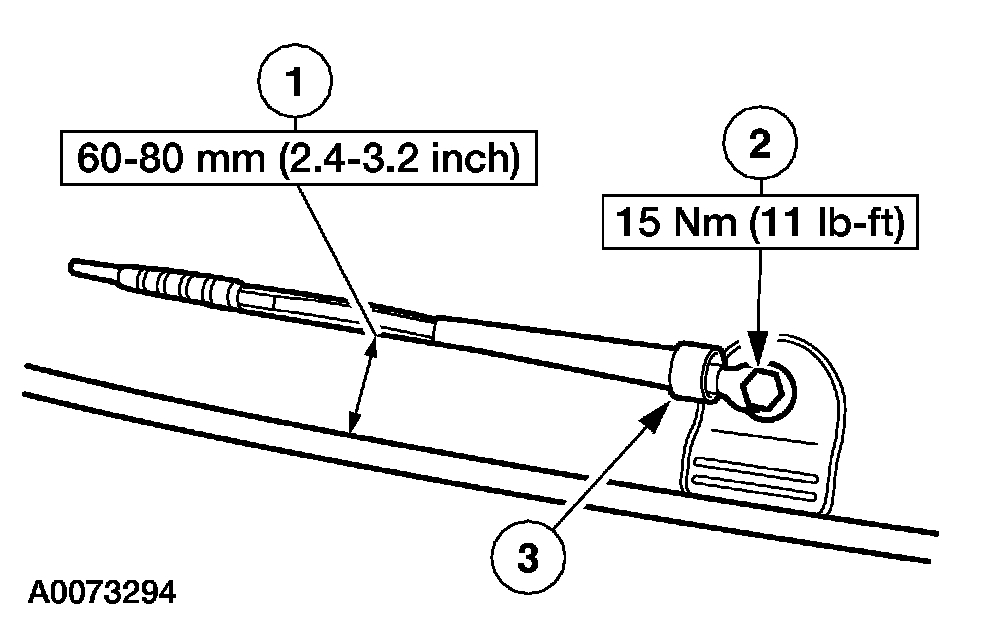 1
60-80 mm (2.4-3.2 inch)
2
15 Nm (11 lb-ft)
3
A0073294