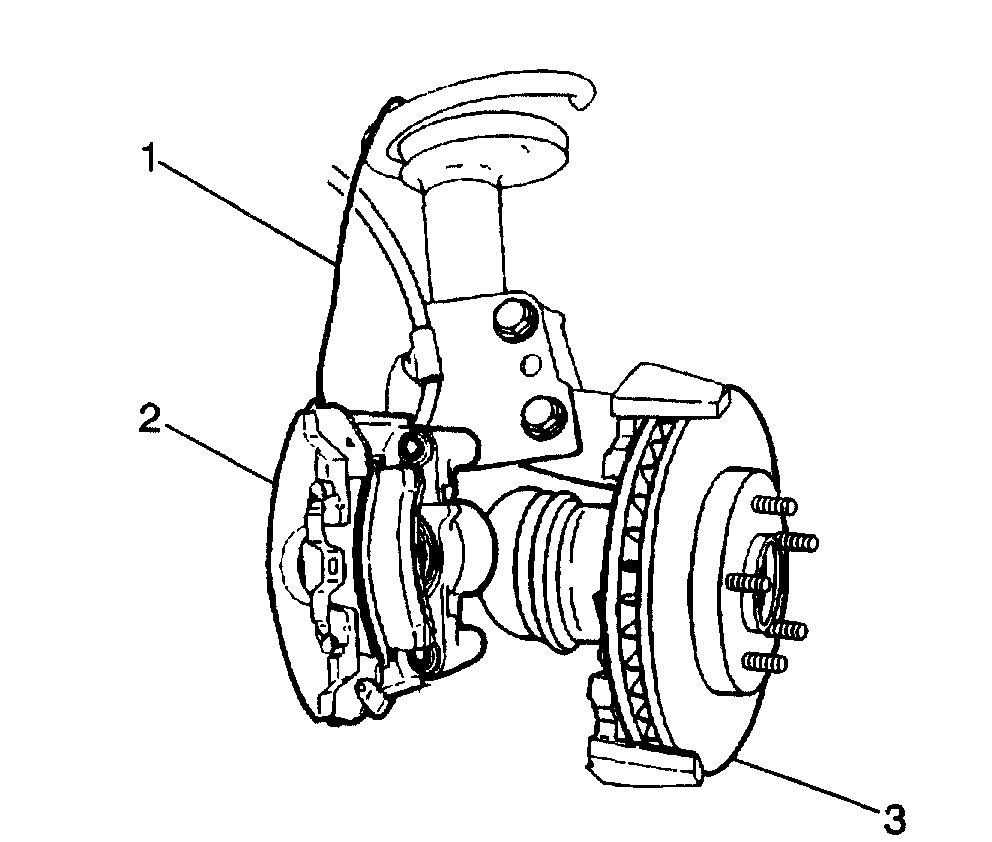 1
2
3