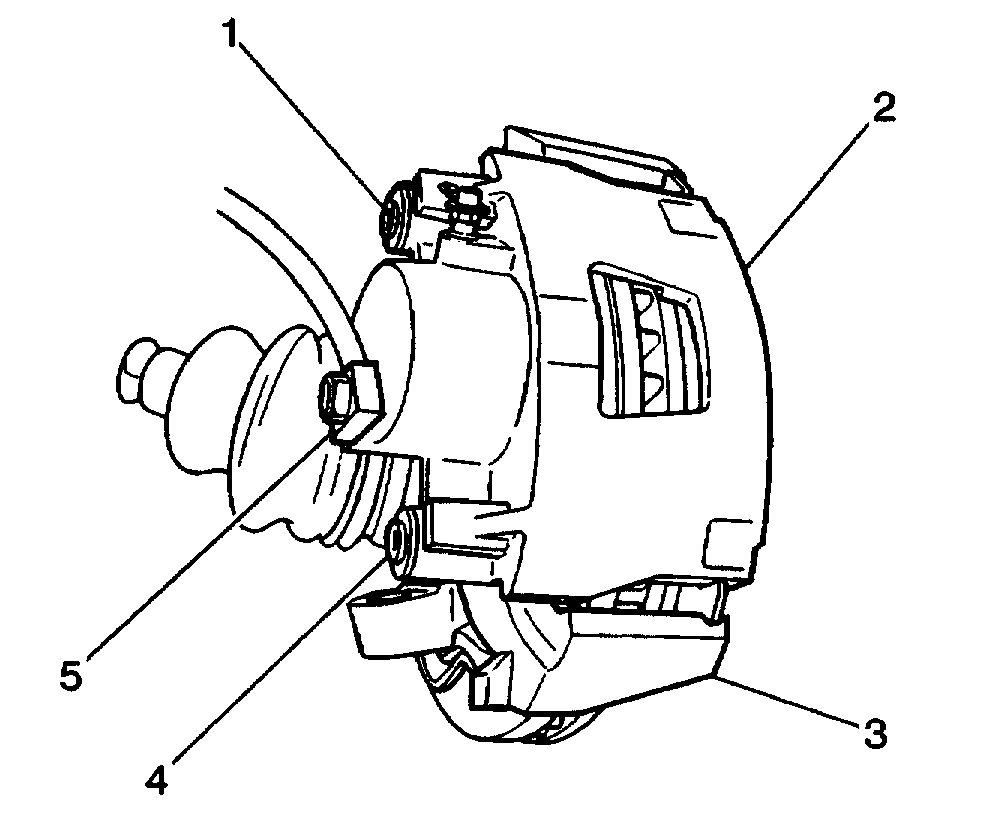 1
2
5
4
3