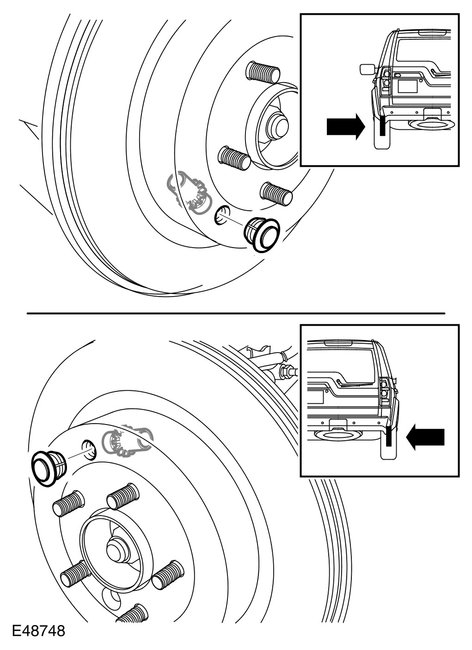 E48748