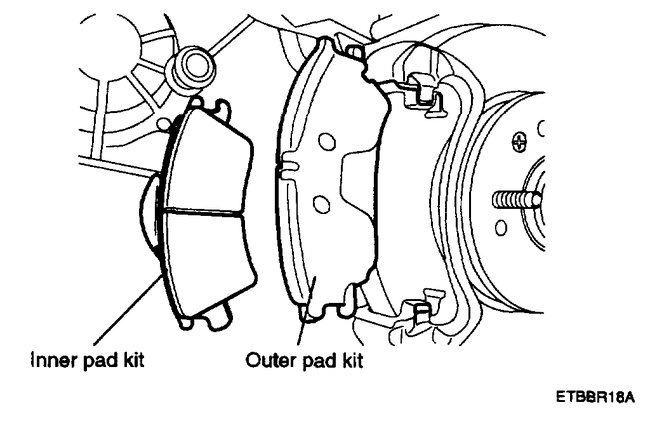 Inner pad kit

Outer pad kit

ETBBR18A