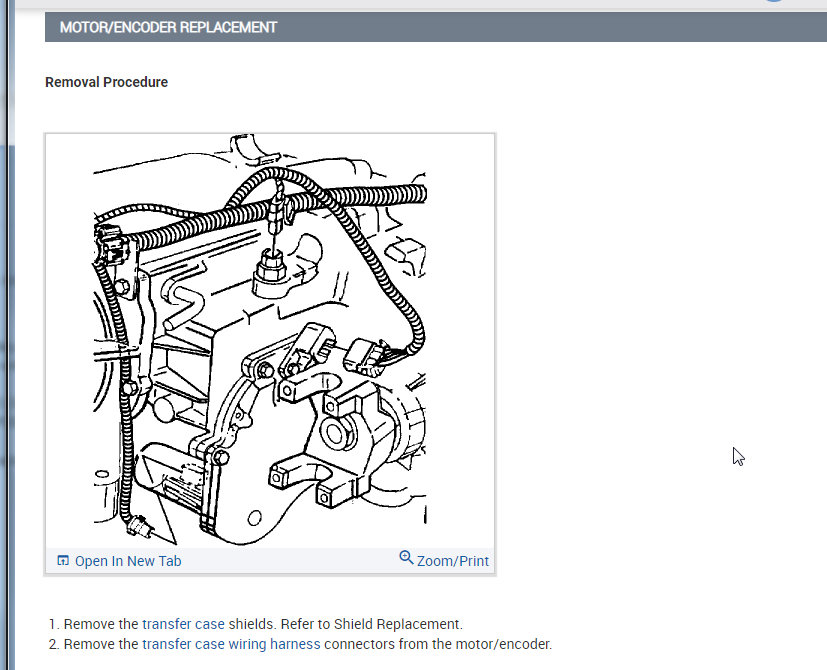 MOTOR/ENCODER REPLACEMENT

Removal Procedure

Open In New Tab
Zoom/Print

1. Remove the transfer case shields. Refer to Shield Replacement.
2. Remove the transfer case wiring harness connectors from the motor/encoder.