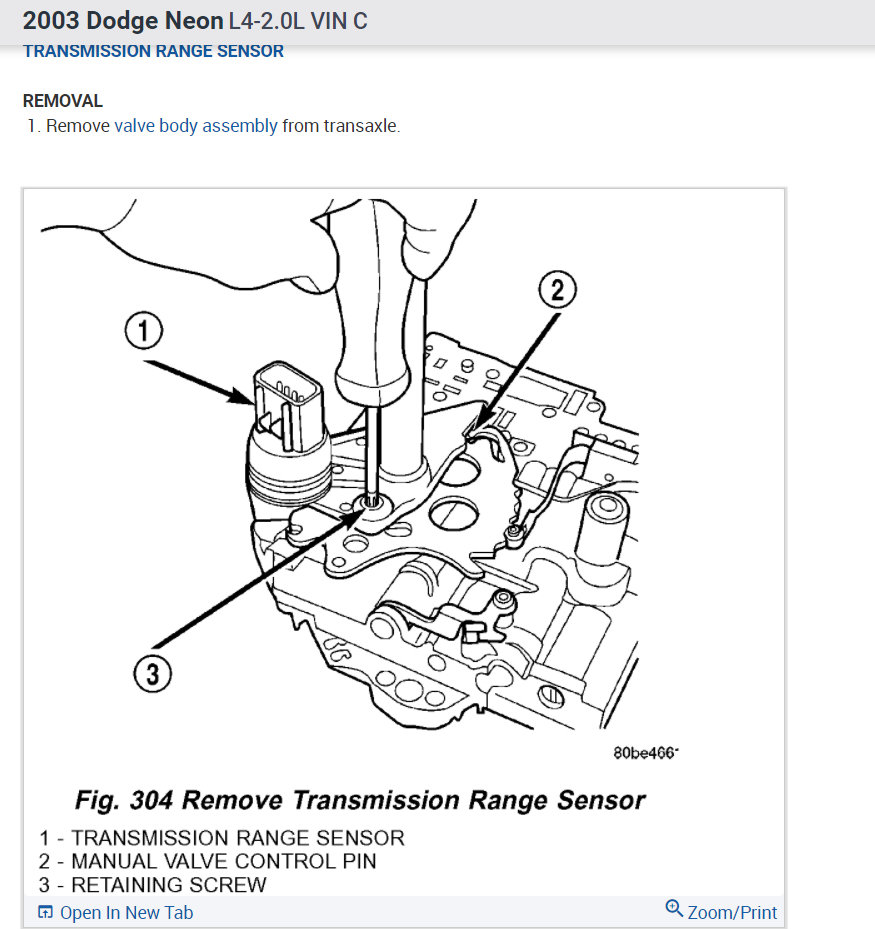 2003 Dodge Neon L4-2.0L VIN C

TRANSMISSION RANGE SENSOR

REMOVAL

1. Remove valve body assembly from transaxle.

1

2

3

80be466

Fig. 304 Remove Transmission Range Sensor

1 - TRANSMISSION RANGE SENSOR
2 - MANUAL VALVE CONTROL PIN
3 - RETAINING SCREW

Open In New Tab

Zoom/Print