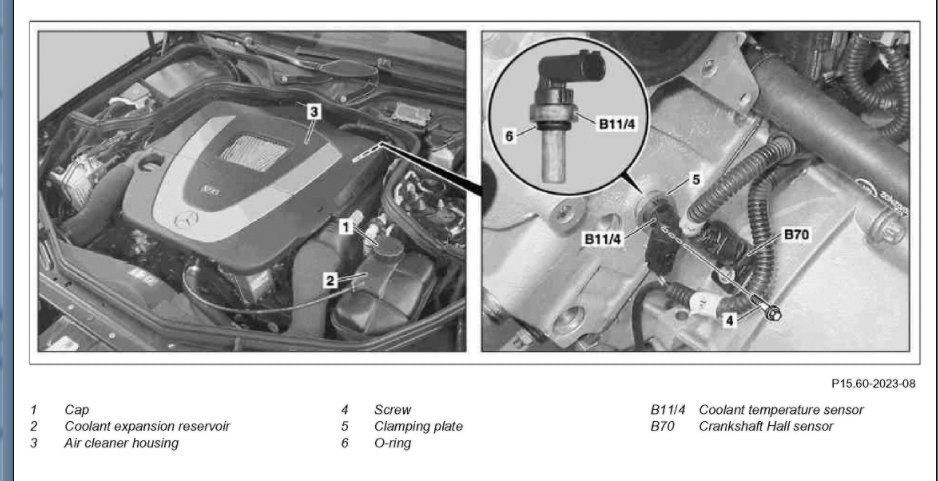 3

1

2

6

B11/4

5

B11/4

B70

4

P15.60-2023-08

1 Cap
2 Coolant expansion reservoir
3 Air cleaner housing

4 Screw
5 Clamping plate
6 O-ring

B11/4 Coolant temperature sensor
B70 Crankshaft Hall sensor