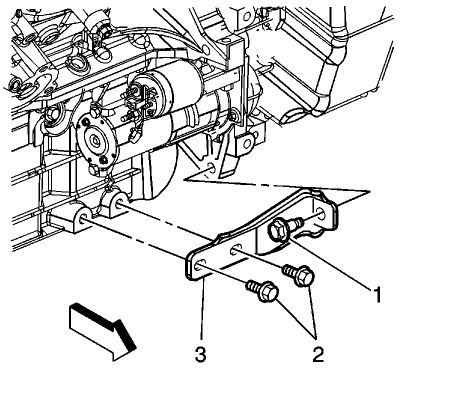 1
3
2