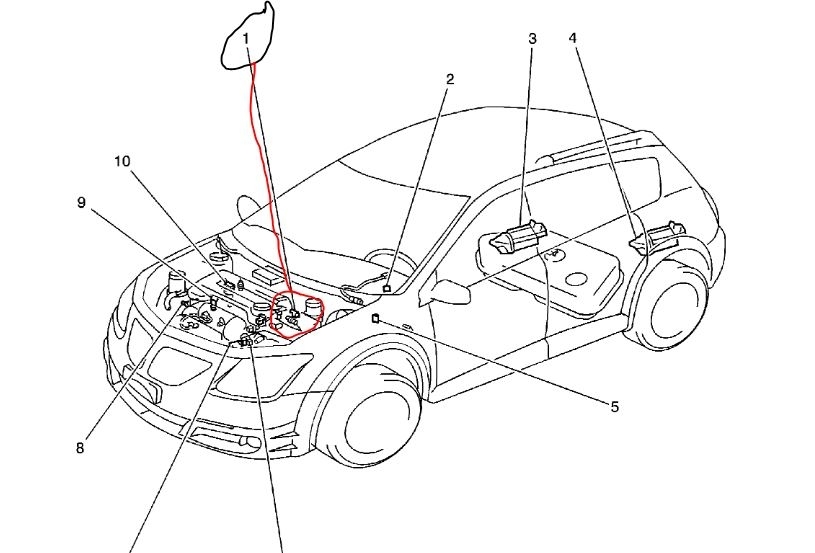 1
2
3
4
10
9
5
8