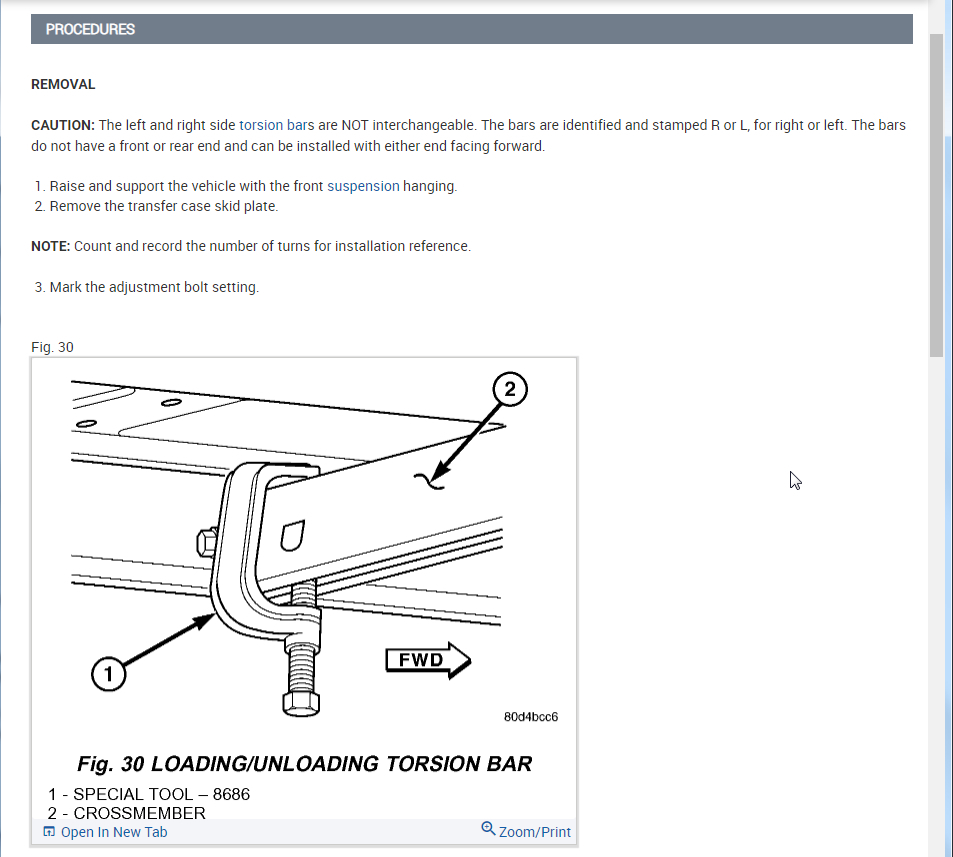 PROCEDURES

REMOVAL

CAUTION: The left and right side torsion bars are NOT interchangeable. The bars are identified and stamped R or L, for right or left. The bars do not have a front or rear end and can be installed with either end facing forward.

1. Raise and support the vehicle with the front suspension hanging.
2. Remove the transfer case skid plate.

NOTE: Count and record the number of turns for installation reference.

3. Mark the adjustment bolt setting.

Fig. 30

2

1

FWD

80d4bcc6

Fig. 30 LOADING/UNLOADING TORSION BAR

1 - SPECIAL TOOL – 8686
2 - CROSSMEMBER

Open In New Tab

Zoom/Print