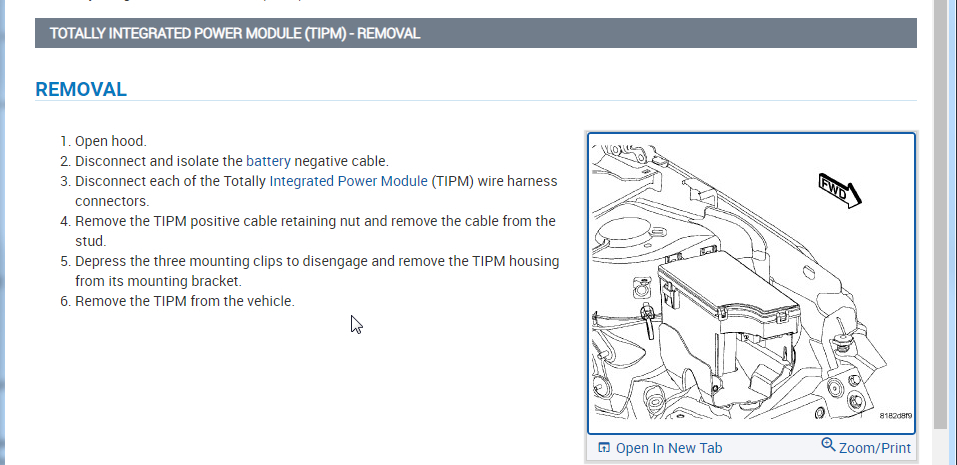 TOTALLY INTEGRATED POWER MODULE (TIPM) - REMOVAL

REMOVAL

1. Open hood.
2. Disconnect and isolate the battery negative cable.
3. Disconnect each of the Totally Integrated Power Module (TIPM) wire harness connectors.
4. Remove the TIPM positive cable retaining nut and remove the cable from the stud.
5. Depress the three mounting clips to disengage and remove the TIPM housing from its mounting bracket.
6. Remove the TIPM from the vehicle.

FWD

8182d8f9

Open In New Tab

Zoom/Print