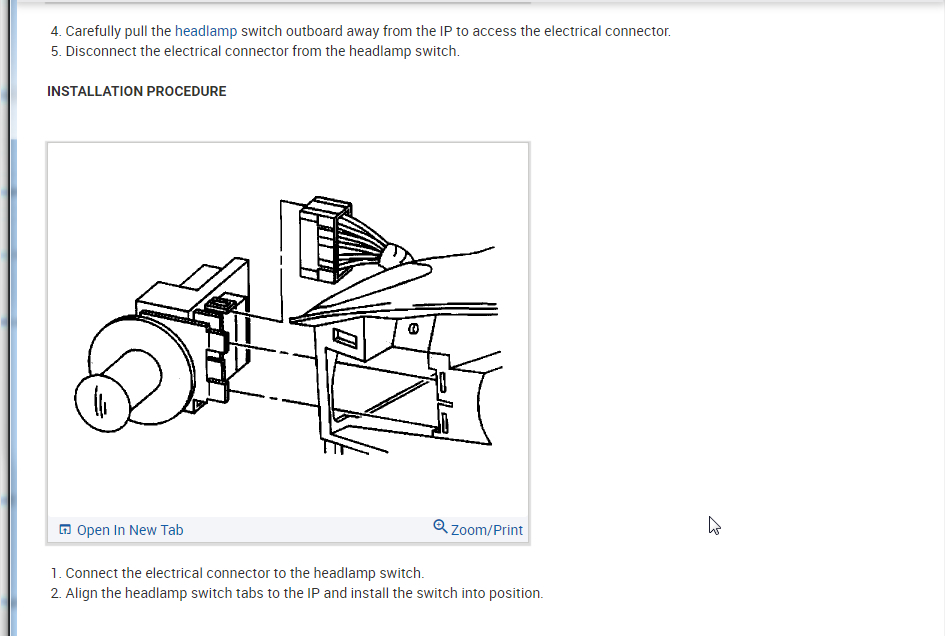 4. Carefully pull the headlamp switch outboard away from the IP to access the electrical connector.
5. Disconnect the electrical connector from the headlamp switch.

INSTALLATION PROCEDURE

Open In New Tab

Zoom/Print

1. Connect the electrical connector to the headlamp switch.
2. Align the headlamp switch tabs to the IP and install the switch into position.