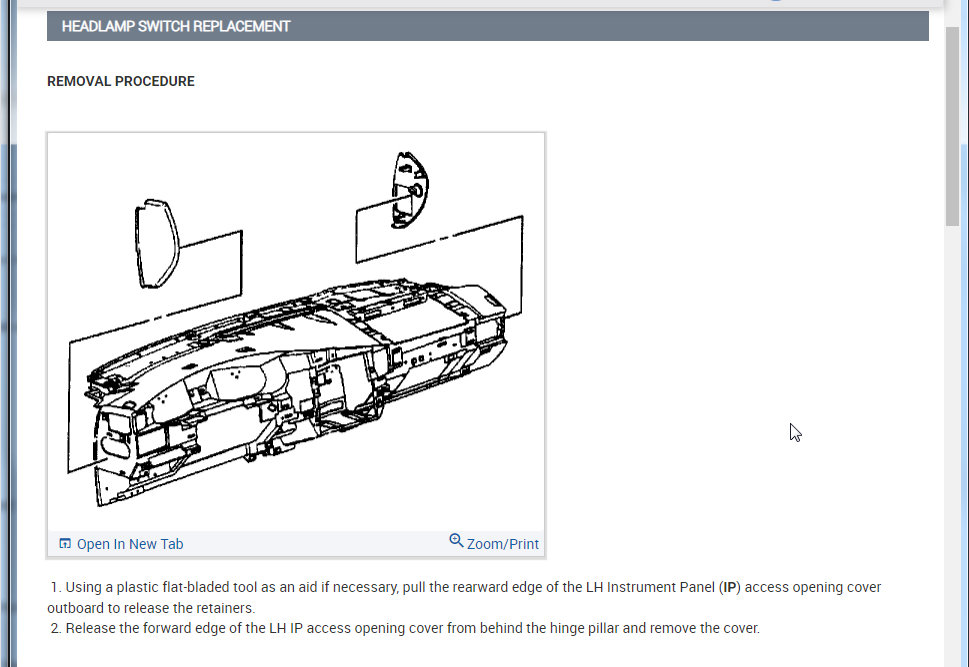 HEADLAMP SWITCH REPLACEMENT

REMOVAL PROCEDURE

Open In New Tab

Zoom/Print

1. Using a plastic flat-bladed tool as an aid if necessary, pull the rearward edge of the LH Instrument Panel (IP) access opening cover outboard to release the retainers.

2. Release the forward edge of the LH IP access opening cover from behind the hinge pillar and remove the cover.