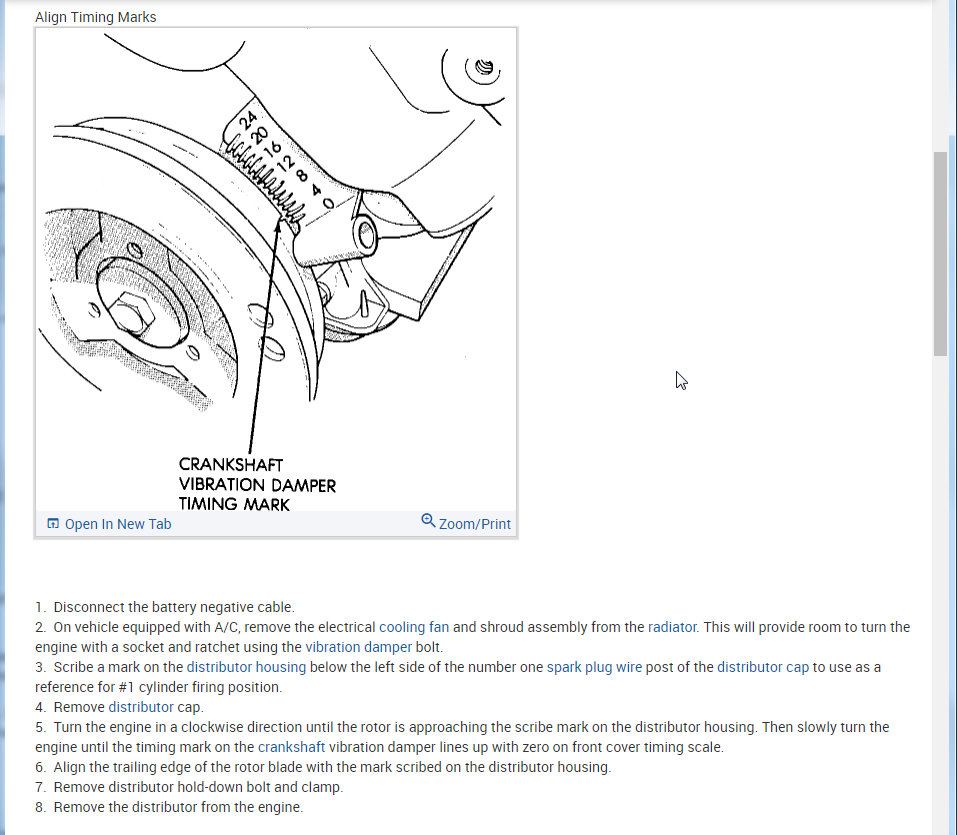 Align Timing Marks

24
20
16
12
8
4
0

CRANKSHAFT
VIBRATION DAMPER
TIMING MARK

Open In New Tab

Zoom/Print

1. Disconnect the battery negative cable.
2. On vehicle equipped with A/C, remove the electrical cooling fan and shroud assembly from the radiator. This will provide room to turn the engine with a socket and ratchet using the vibration damper bolt.
3. Scribe a mark on the distributor housing below the left side of the number one spark plug wire post of the distributor cap to use as a reference for #1 cylinder firing position.
4. Remove distributor cap.
5. Turn the engine in a clockwise direction until the rotor is approaching the scribe mark on the distributor housing. Then slowly turn the engine until the timing mark on the crankshaft vibration damper lines up with zero on front cover timing scale.
6. Align the trailing edge of the rotor blade with the mark scribed on the distributor housing.
7. Remove distributor hold-down bolt and clamp.
8. Remove the distributor from the engine.