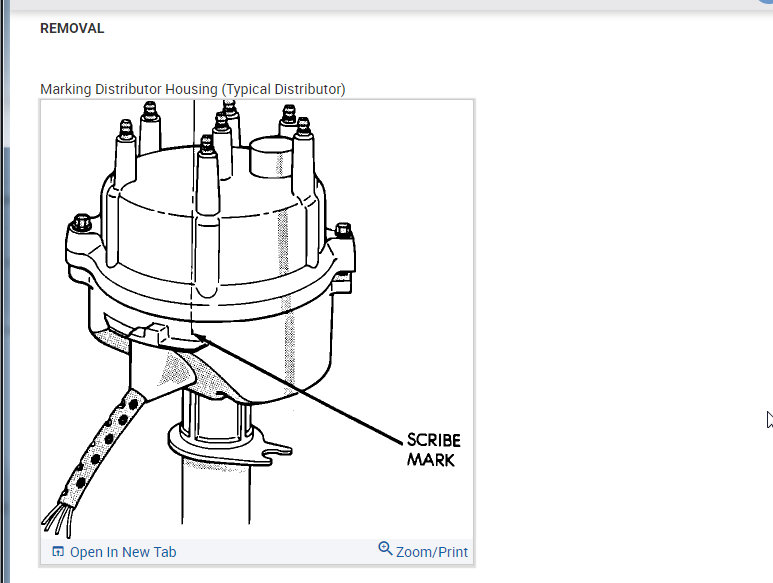 REMOVAL

Marking Distributor Housing (Typical Distributor)

SCRIBE MARK

Open In New Tab

Zoom/Print