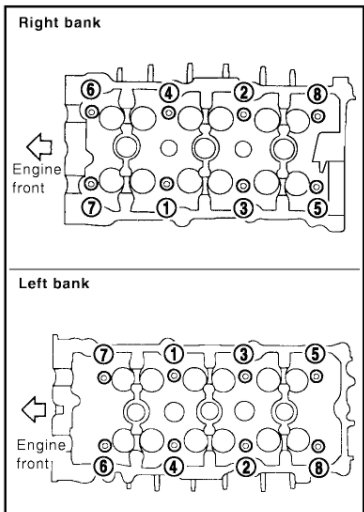 Right bank

6 4 2 8

Engine front

7 1 3 5

Left bank

7 1 3 5

Engine front

6 4 2 8