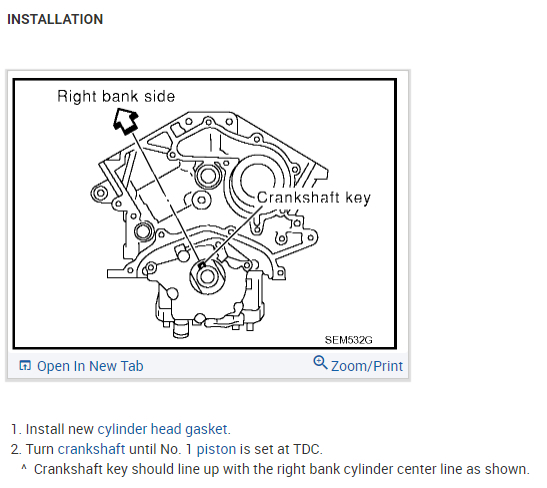 INSTALLATION

Right bank side

Crankshaft key

SEM532G

Open In New Tab

Zoom/Print

1. Install new cylinder head gasket.
2. Turn crankshaft until No. 1 piston is set at TDC.
^ Crankshaft key should line up with the right bank cylinder center line as shown.