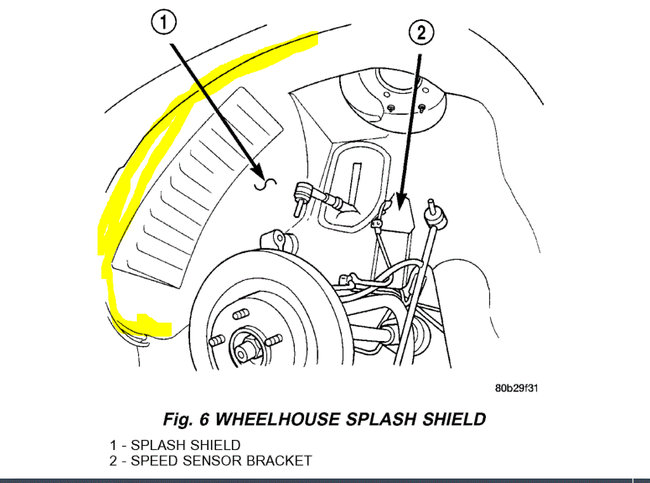 1

2

80b29f31

Fig. 6 WHEELHOUSE SPLASH SHIELD

1 - SPLASH SHIELD
2 - SPEED SENSOR BRACKET