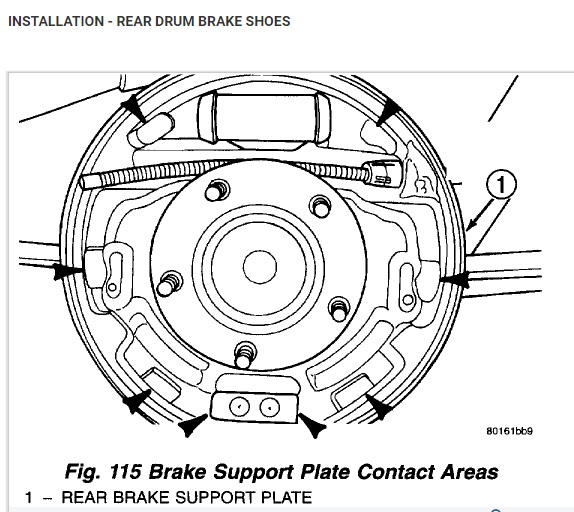 INSTALLATION - REAR DRUM BRAKE SHOES

1

80161bb9

Fig. 115 Brake Support Plate Contact Areas

1 – REAR BRAKE SUPPORT PLATE