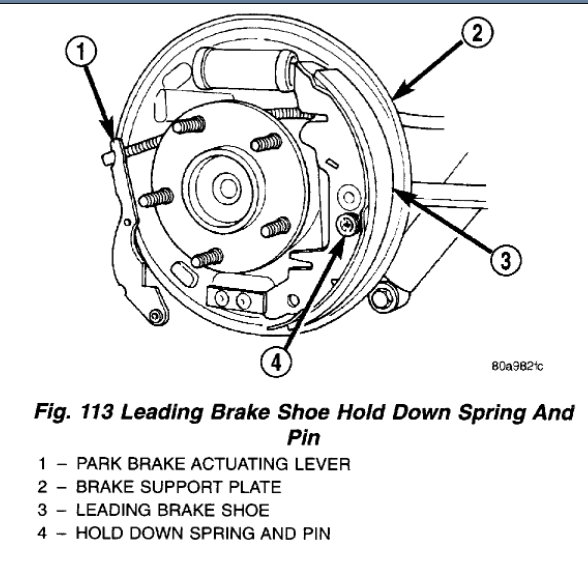 1

2

3

4

80a9821c

Fig. 113 Leading Brake Shoe Hold Down Spring And Pin

1 – PARK BRAKE ACTUATING LEVER
2 – BRAKE SUPPORT PLATE
3 – LEADING BRAKE SHOE
4 – HOLD DOWN SPRING AND PIN