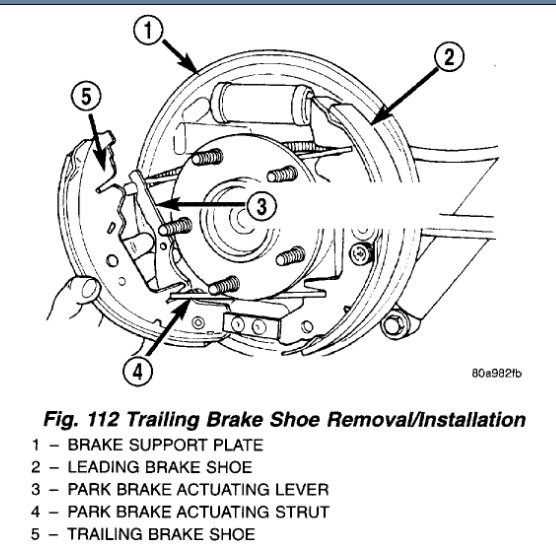 1
2
5
3
4
80a982fb

Fig. 112 Trailing Brake Shoe Removal/Installation
1 – BRAKE SUPPORT PLATE
2 – LEADING BRAKE SHOE
3 – PARK BRAKE ACTUATING LEVER
4 – PARK BRAKE ACTUATING STRUT
5 – TRAILING BRAKE SHOE