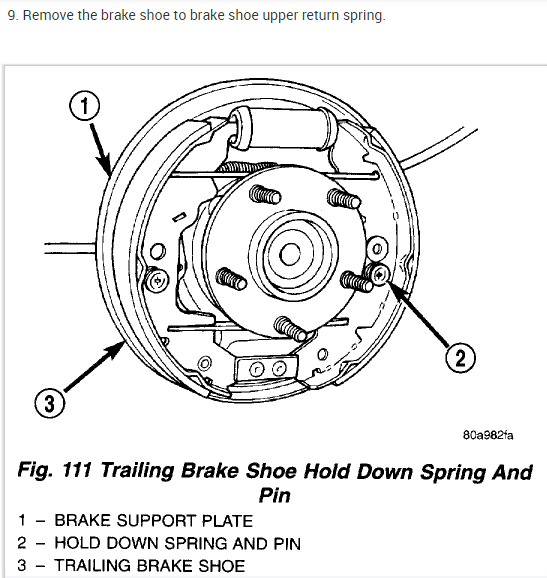 9. Remove the brake shoe to brake shoe upper return spring.

1

2

3

80a982fa

Fig. 111 Trailing Brake Shoe Hold Down Spring And Pin

1 – BRAKE SUPPORT PLATE
2 – HOLD DOWN SPRING AND PIN
3 – TRAILING BRAKE SHOE