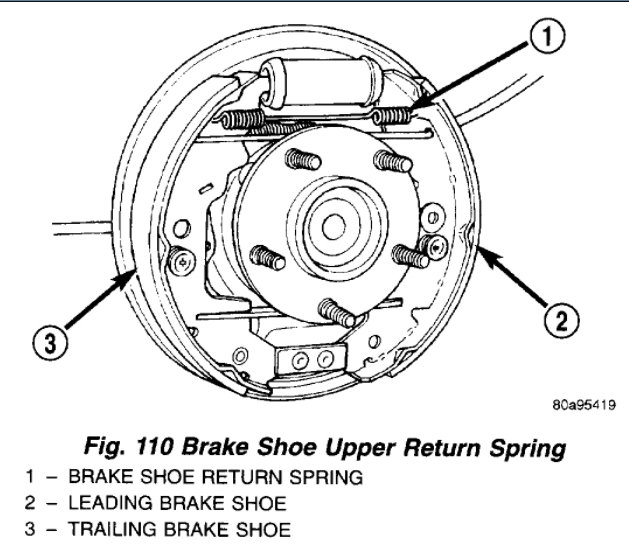 1

2

3

80a95419

Fig. 110 Brake Shoe Upper Return Spring

1 – BRAKE SHOE RETURN SPRING
2 – LEADING BRAKE SHOE
3 – TRAILING BRAKE SHOE