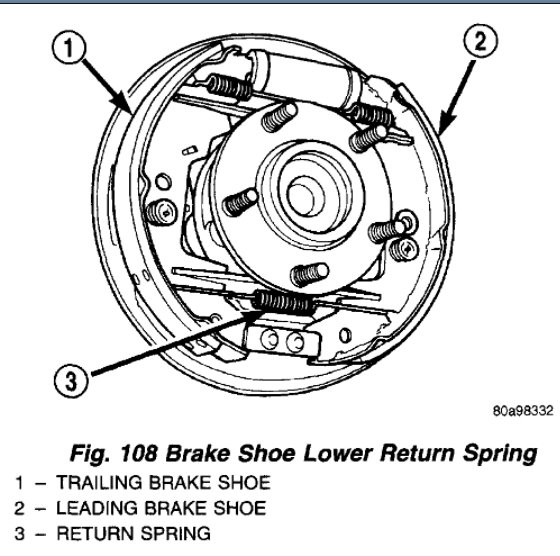 1

2

3

80a98332

Fig. 108 Brake Shoe Lower Return Spring
1 – TRAILING BRAKE SHOE
2 – LEADING BRAKE SHOE
3 – RETURN SPRING