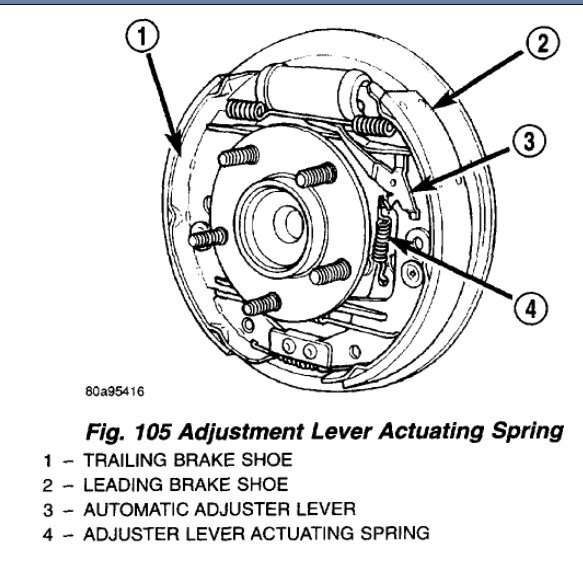 1
2
3
4
80a95416

Fig. 105 Adjustment Lever Actuating Spring

1 – TRAILING BRAKE SHOE
2 – LEADING BRAKE SHOE
3 – AUTOMATIC ADJUSTER LEVER
4 – ADJUSTER LEVER ACTUATING SPRING