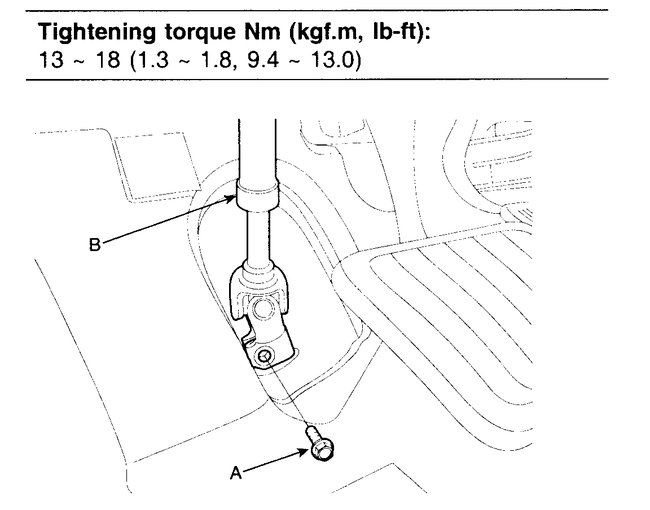 Tightening torque Nm (kgf.m, lb-ft):
13 ~ 18 (1.3 ~ 1.8, 9.4 ~ 13.0)

B

A