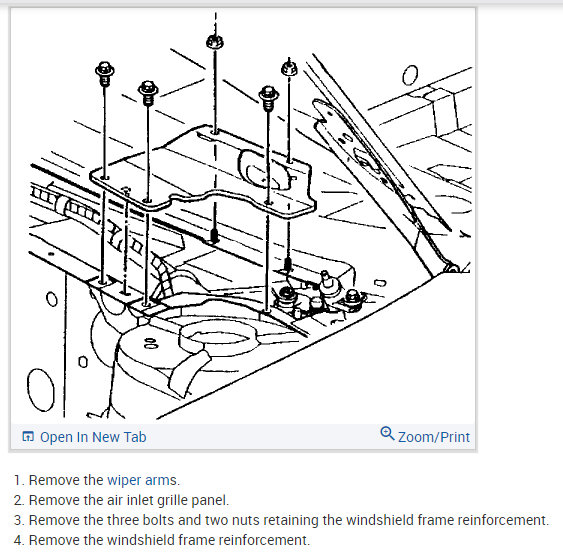 Open In New Tab
Zoom/Print

1. Remove the wiper arms.
2. Remove the air inlet grille panel.
3. Remove the three bolts and two nuts retaining the windshield frame reinforcement.
4. Remove the windshield frame reinforcement.