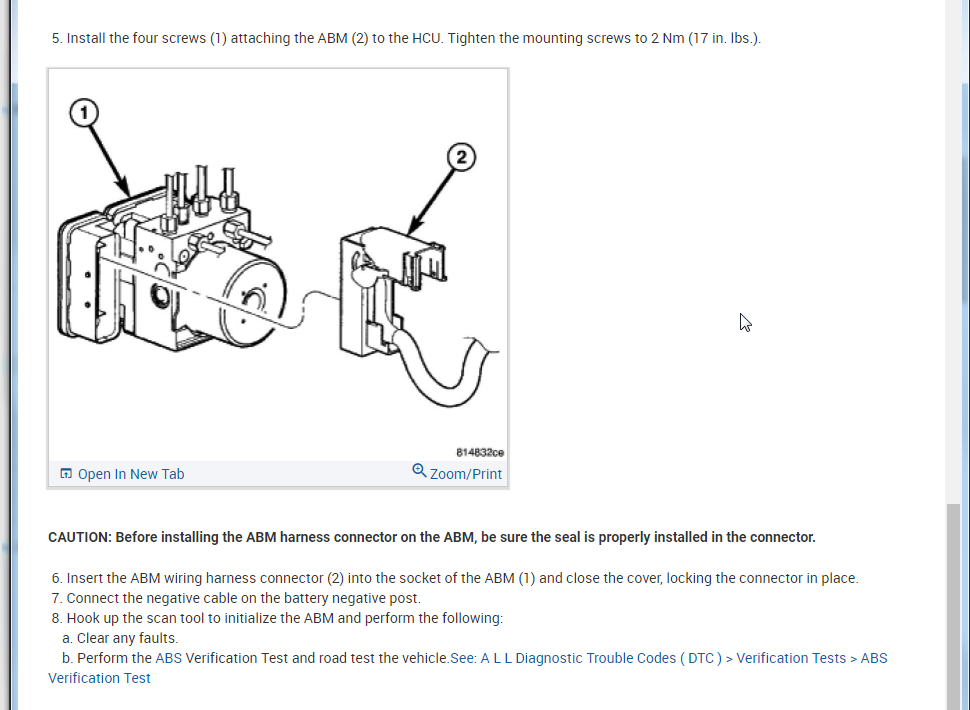 5. Install the four screws (1) attaching the ABM (2) to the HCU. Tighten the mounting screws to 2 Nm (17 in. lbs.).

1

2

814832ce

Open In New Tab

Zoom/Print

CAUTION: Before installing the ABM harness connector on the ABM, be sure the seal is properly installed in the connector.

6. Insert the ABM wiring harness connector (2) into the socket of the ABM (1) and close the cover, locking the connector in place.
7. Connect the negative cable on the battery negative post.
8. Hook up the scan tool to initialize the ABM and perform the following:
a. Clear any faults.
b. Perform the ABS Verification Test and road test the vehicle.See: A L L Diagnostic Trouble Codes ( DTC ) > Verification Tests > ABS Verification Test