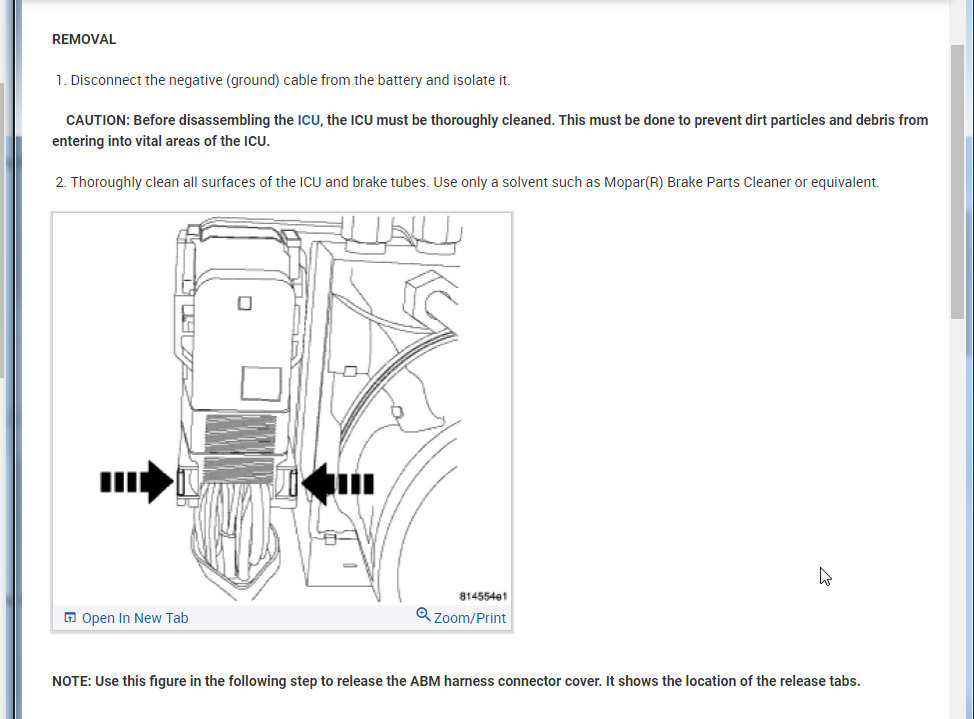 REMOVAL

1. Disconnect the negative (ground) cable from the battery and isolate it.

CAUTION: Before disassembling the ICU, the ICU must be thoroughly cleaned. This must be done to prevent dirt particles and debris from entering into vital areas of the ICU.

2. Thoroughly clean all surfaces of the ICU and brake tubes. Use only a solvent such as Mopar(R) Brake Parts Cleaner or equivalent.

814554e1

Open In New Tab

Zoom/Print

NOTE: Use this figure in the following step to release the ABM harness connector cover. It shows the location of the release tabs.