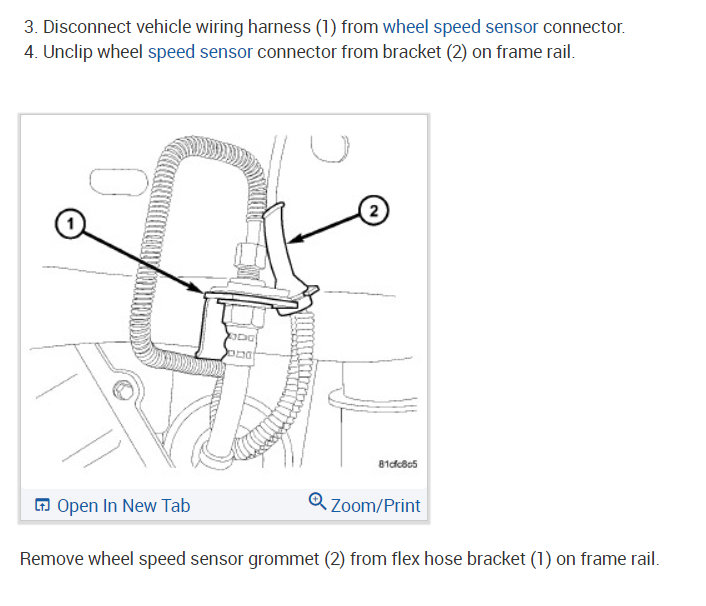 3. Disconnect vehicle wiring harness (1) from wheel speed sensor connector.
4. Unclip wheel speed sensor connector from bracket (2) on frame rail.

1
2
81cfc8c5

Open In New Tab
Zoom/Print

Remove wheel speed sensor grommet (2) from flex hose bracket (1) on frame rail.