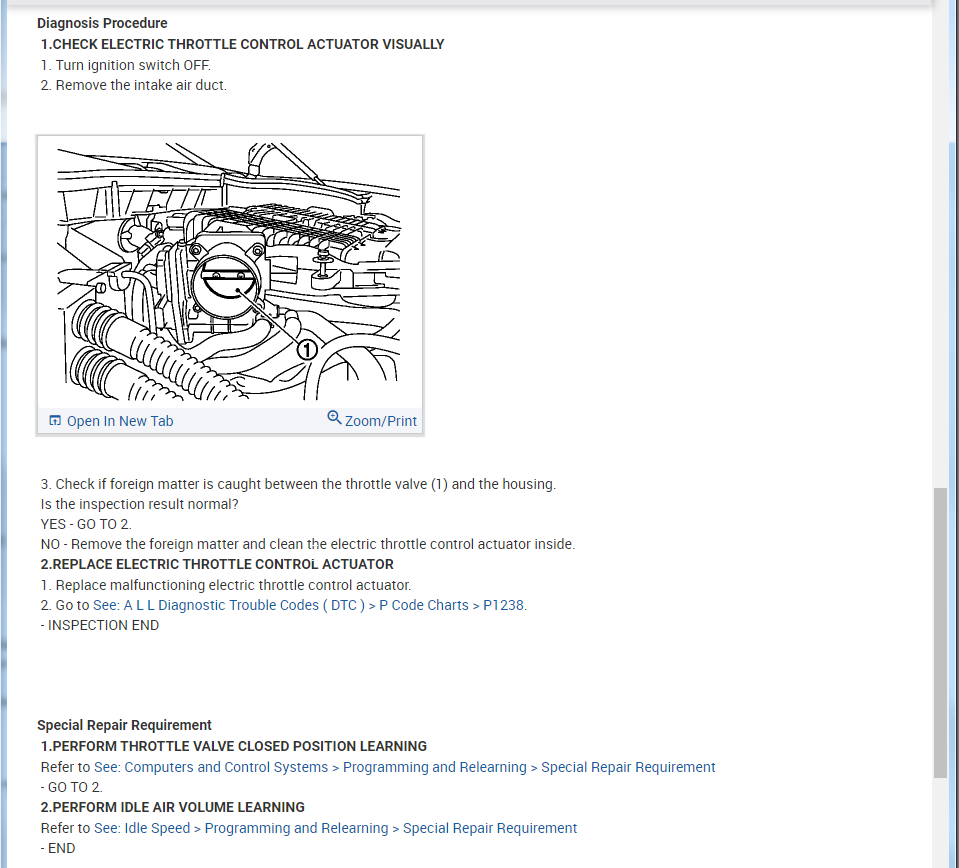 Diagnosis Procedure
1.CHECK ELECTRIC THROTTLE CONTROL ACTUATOR VISUALLY
1. Turn ignition switch OFF.
2. Remove the intake air duct.

①

Open In New Tab
Zoom/Print

3. Check if foreign matter is caught between the throttle valve (1) and the housing.
Is the inspection result normal?
YES - GO TO 2.
NO - Remove the foreign matter and clean the electric throttle control actuator inside.
2.REPLACE ELECTRIC THROTTLE CONTROL ACTUATOR
1. Replace malfunctioning electric throttle control actuator.
2. Go to See: A L L Diagnostic Trouble Codes ( DTC ) > P Code Charts > P1238.
- INSPECTION END

Special Repair Requirement
1.PERFORM THROTTLE VALVE CLOSED POSITION LEARNING
Refer to See: Computers and Control Systems > Programming and Relearning > Special Repair Requirement
- GO TO 2.
2.PERFORM IDLE AIR VOLUME LEARNING
Refer to See: Idle Speed > Programming and Relearning > Special Repair Requirement
- END