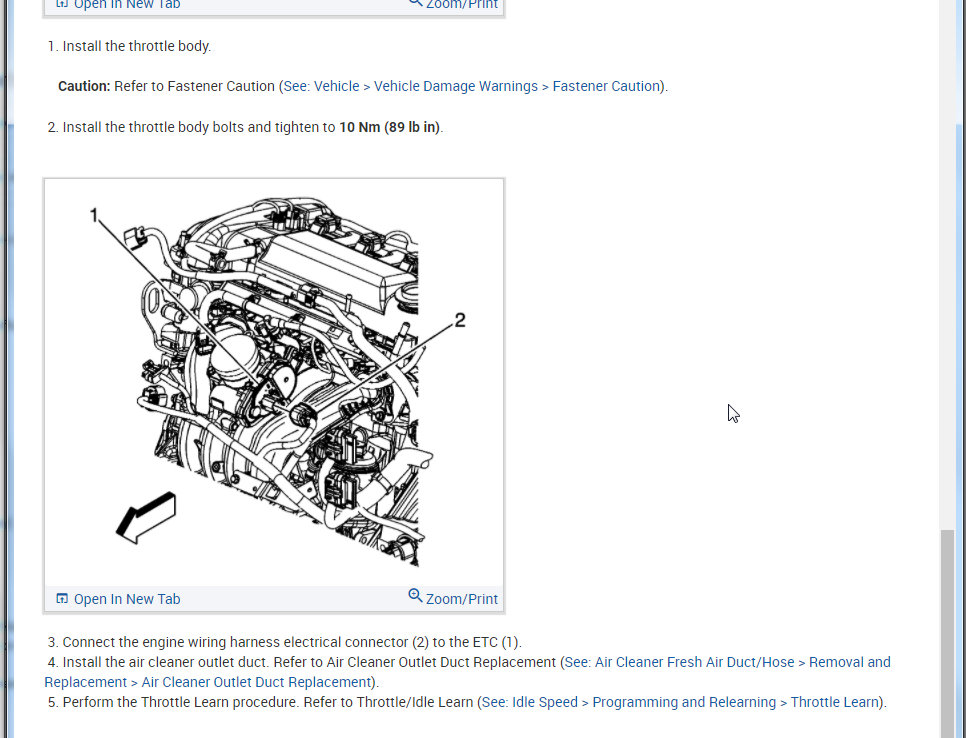 Open In New Tab
Zoom/Print

1. Install the throttle body.

Caution: Refer to Fastener Caution (See: Vehicle > Vehicle Damage Warnings > Fastener Caution).

2. Install the throttle body bolts and tighten to 10 Nm (89 lb in).

1
2

Open In New Tab
Zoom/Print

3. Connect the engine wiring harness electrical connector (2) to the ETC (1).
4. Install the air cleaner outlet duct. Refer to Air Cleaner Outlet Duct Replacement (See: Air Cleaner Fresh Air Duct/Hose > Removal and Replacement > Air Cleaner Outlet Duct Replacement).
5. Perform the Throttle Learn procedure. Refer to Throttle/Idle Learn (See: Idle Speed > Programming and Relearning > Throttle Learn).