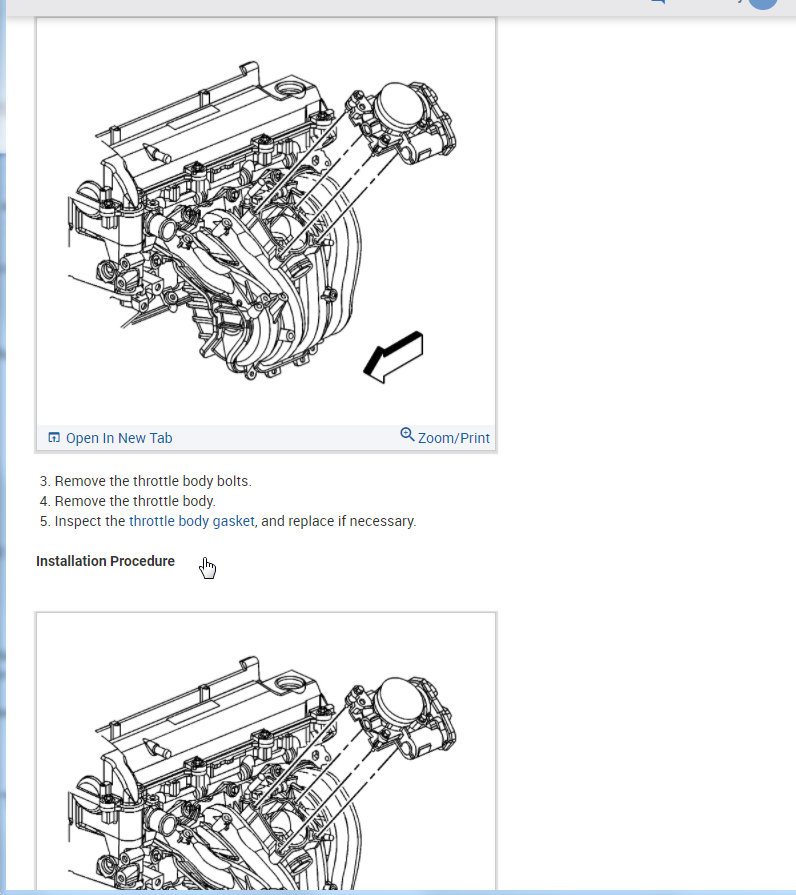 Open In New Tab
Zoom/Print

3. Remove the throttle body bolts.
4. Remove the throttle body.
5. Inspect the throttle body gasket, and replace if necessary.

Installation Procedure