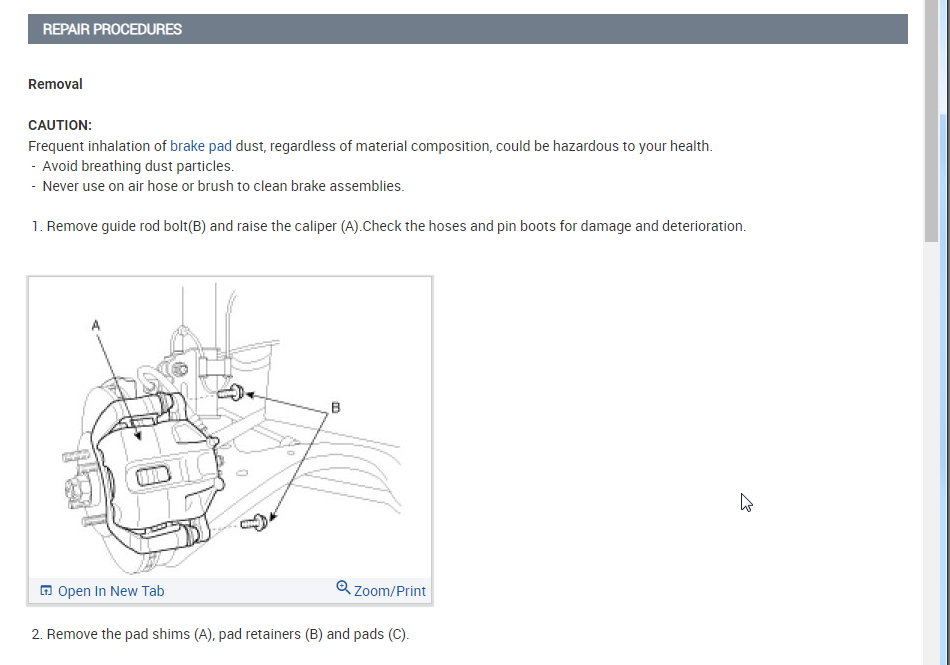 REPAIR PROCEDURES

Removal

CAUTION:
Frequent inhalation of brake pad dust, regardless of material composition, could be hazardous to your health.
- Avoid breathing dust particles.
- Never use on air hose or brush to clean brake assemblies.

1. Remove guide rod bolt(B) and raise the caliper (A).Check the hoses and pin boots for damage and deterioration.

A

B

Open In New Tab

Zoom/Print

2. Remove the pad shims (A), pad retainers (B) and pads (C).