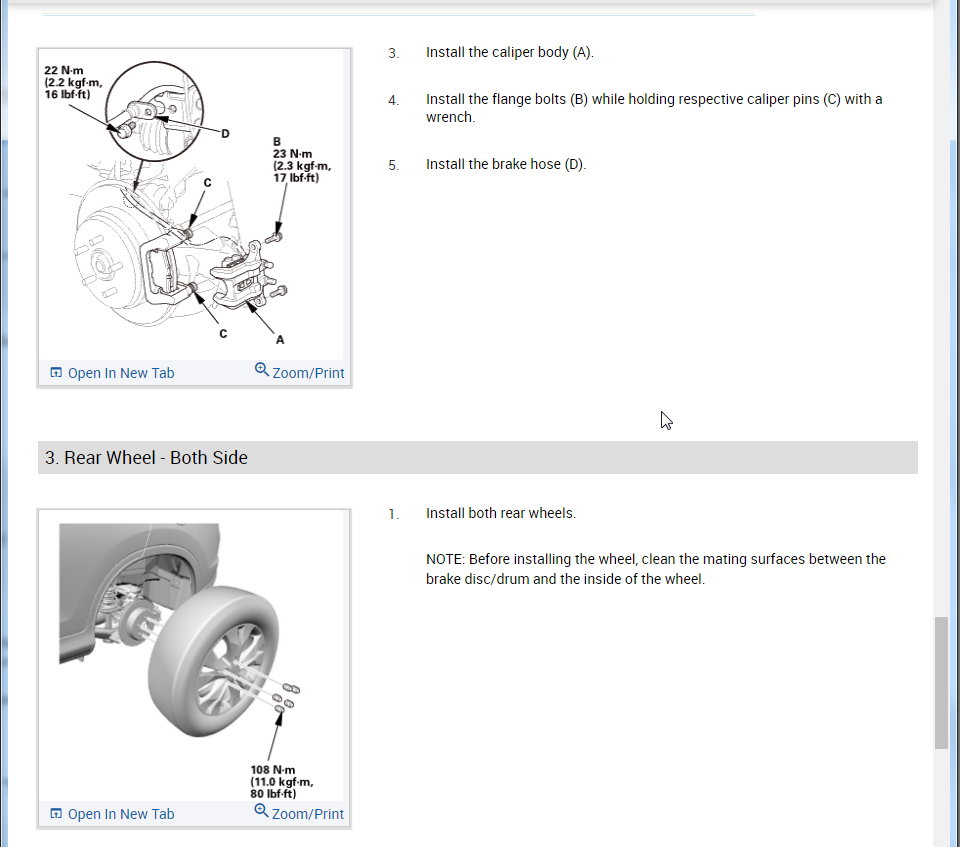 22 N·m
(2.2 kgf·m,
16 lbf·ft)

D

B
23 N·m
(2.3 kgf·m,
17 lbf·ft)

C

C

A

Open In New Tab
Zoom/Print

3. Install the caliper body (A).

4. Install the flange bolts (B) while holding respective caliper pins (C) with a wrench.

5. Install the brake hose (D).

3. Rear Wheel - Both Side

108 N·m
(11.0 kgf·m,
80 lbf·ft)

Open In New Tab
Zoom/Print

1. Install both rear wheels.

NOTE: Before installing the wheel, clean the mating surfaces between the brake disc/drum and the inside of the wheel.