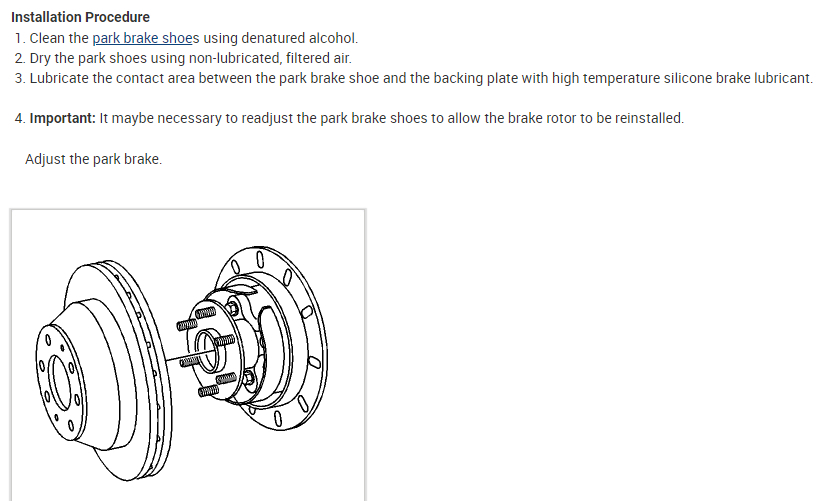 Installation Procedure

1. Clean the park brake shoes using denatured alcohol.
2. Dry the park shoes using non-lubricated, filtered air.
3. Lubricate the contact area between the park brake shoe and the backing plate with high temperature silicone brake lubricant.

4. Important: It maybe necessary to readjust the park brake shoes to allow the brake rotor to be reinstalled.

Adjust the park brake.