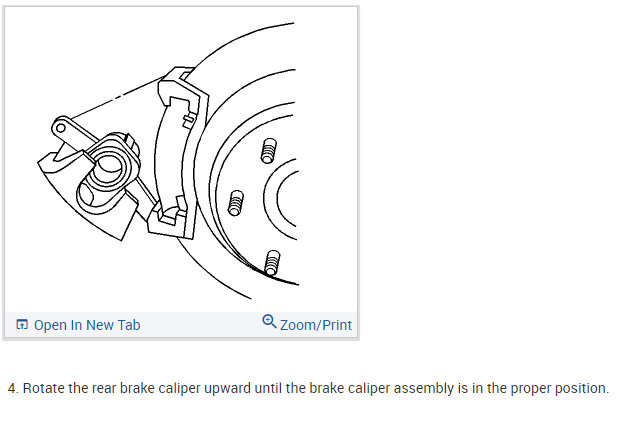 Open In New Tab

Zoom/Print

4. Rotate the rear brake caliper upward until the brake caliper assembly is in the proper position.