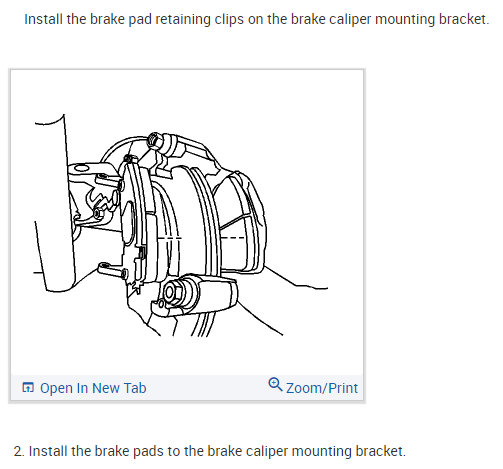 Install the brake pad retaining clips on the brake caliper mounting bracket.

Open In New Tab

Zoom/Print

2. Install the brake pads to the brake caliper mounting bracket.