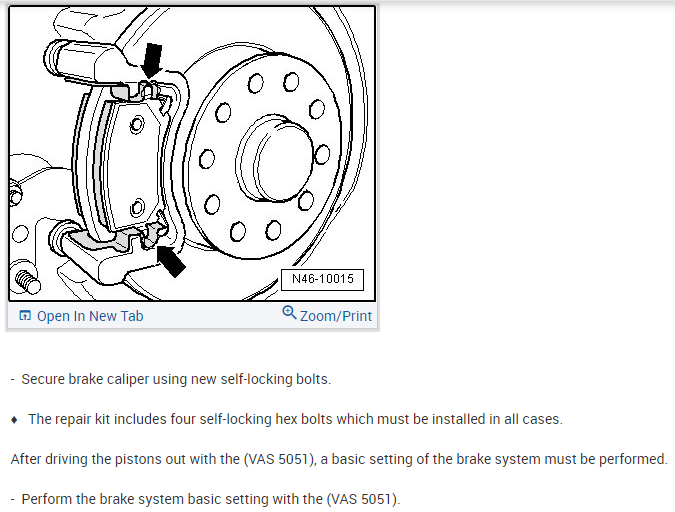 N46-10015

Open In New Tab

Zoom/Print

- Secure brake caliper using new self-locking bolts.

♦ The repair kit includes four self-locking hex bolts which must be installed in all cases.

After driving the pistons out with the (VAS 5051), a basic setting of the brake system must be performed.

- Perform the brake system basic setting with the (VAS 5051).