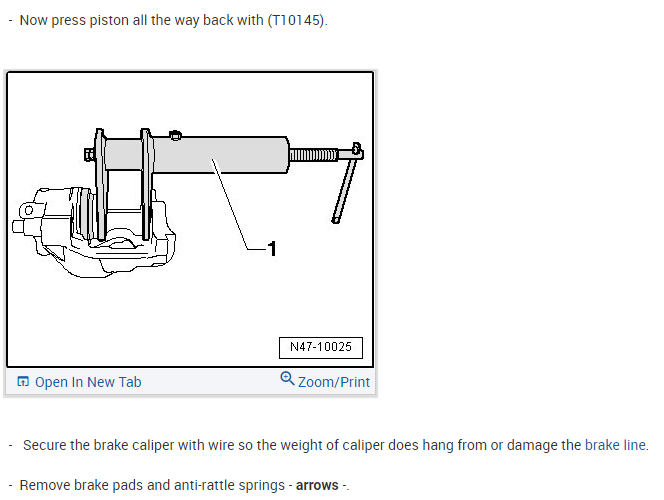 - Now press piston all the way back with (T10145).

1

N47-10025

Open In New Tab

Zoom/Print

- Secure the brake caliper with wire so the weight of caliper does hang from or damage the brake line.

- Remove brake pads and anti-rattle springs - arrows -.