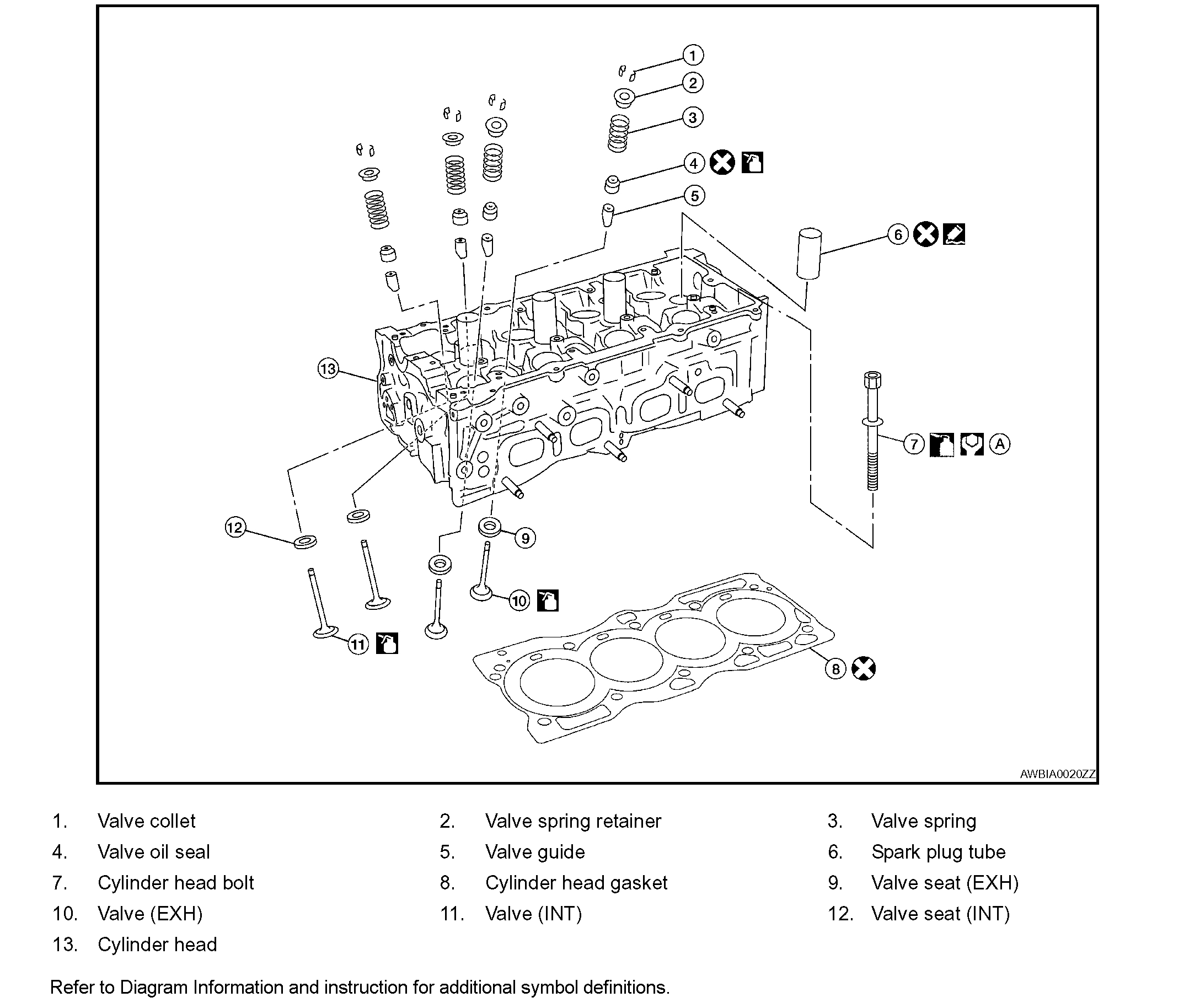 1
2
3
4
5
6
7 A
8
9
10
11
12
13

AWBIA0020ZZ

1. Valve collet
2. Valve spring retainer
3. Valve spring
4. Valve oil seal
5. Valve guide
6. Spark plug tube
7. Cylinder head bolt
8. Cylinder head gasket
9. Valve seat (EXH)
10. Valve (EXH)
11. Valve (INT)
12. Valve seat (INT)
13. Cylinder head

Refer to Diagram Information and instruction for additional symbol definitions.