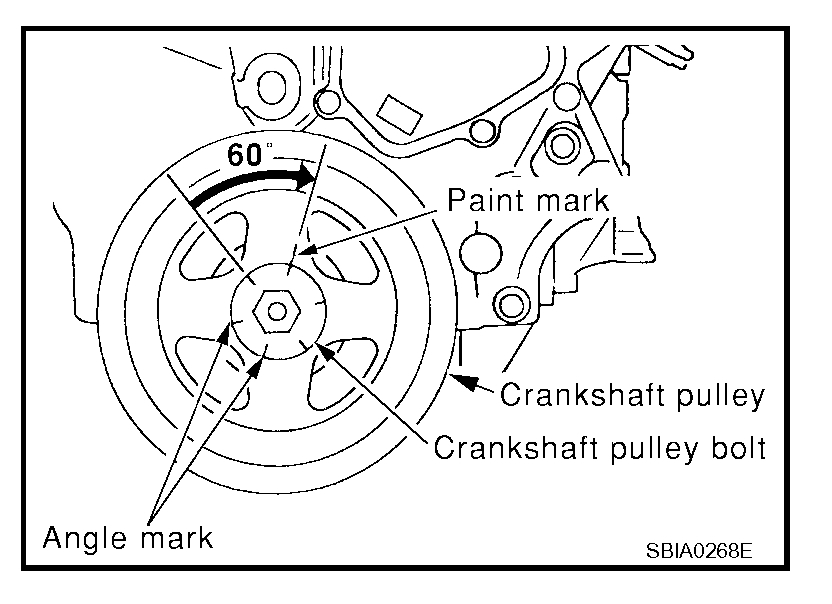 60°
Paint mark
Crankshaft pulley
Crankshaft pulley bolt
Angle mark
SBIA0268E