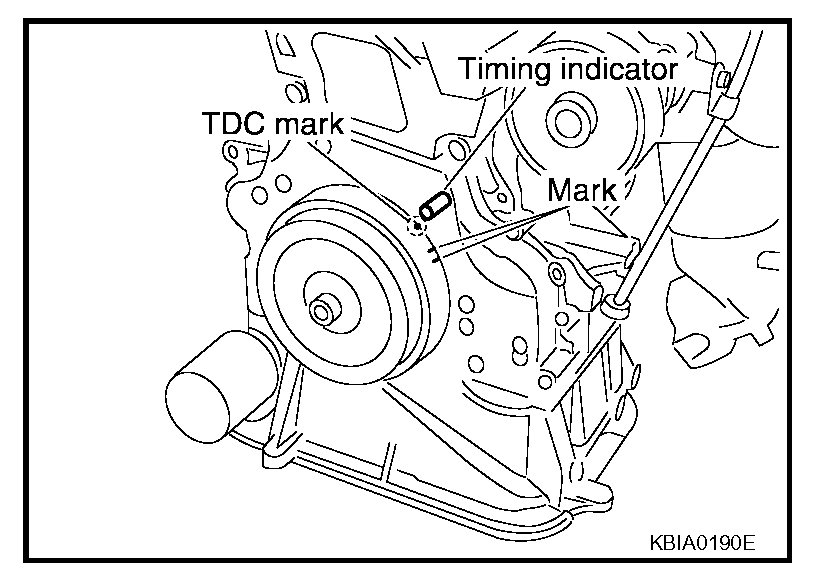 Timing indicator
TDC mark
Mark
KBIA0190E