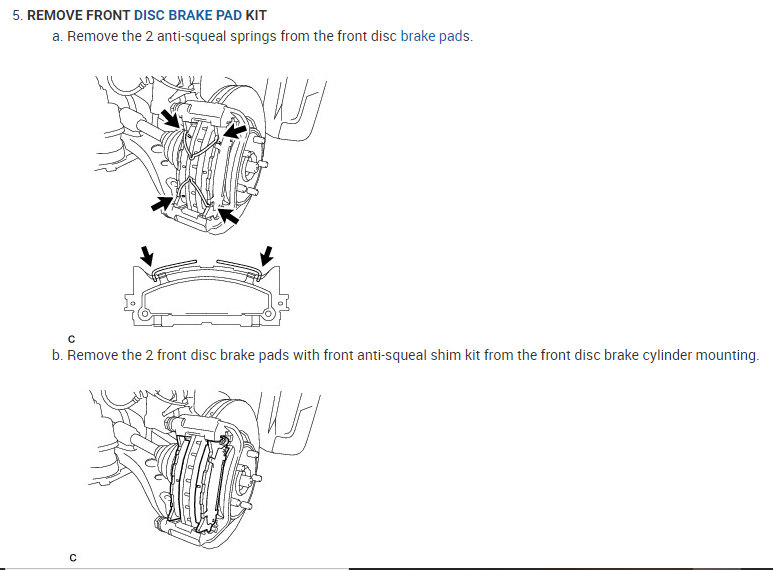 5. REMOVE FRONT DISC BRAKE PAD KIT

a. Remove the 2 anti-squeal springs from the front disc brake pads.

C

b. Remove the 2 front disc brake pads with front anti-squeal shim kit from the front disc brake cylinder mounting.

C